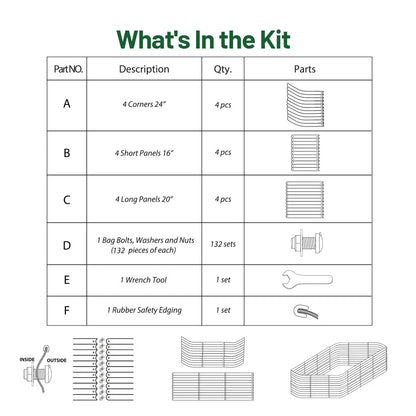 What's In the Kit

| PartNO. | Description | Qty. | Parts |
|---|---|---|---|
| A | 4 Corners 24" | 4 pcs | |
| B | 4 Short Panels 16" | 4 pcs | |
| C | 4 Long Panels 20" | 4 pcs | |
| D | 1 Bag Bolts, Washers and Nuts (132 pieces of each) | 132 sets | |
| E | 1 Wrench Tool | 1 set | |
| F | 1 Rubber Safety Edging | 1 set | |

INSIDE OUTSIDE