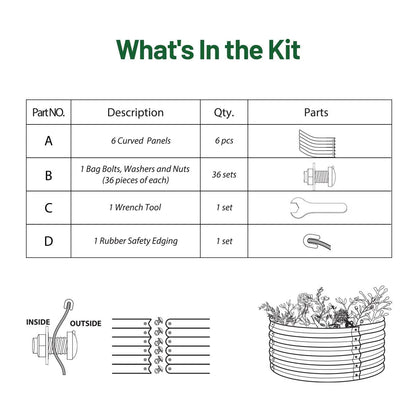 What's In the Kit

| Part NO. | Description | Qty. | Parts |
|---|---|---|---|
| A | 6 Curved Panels | 6 pcs | |
| B | 1 Bag Bolts, Washers and Nuts (36 pieces of each) | 36 sets | |
| C | 1 Wrench Tool | 1 set | |
| D | 1 Rubber Safety Edging | 1 set | |

INSIDE
OUTSIDE