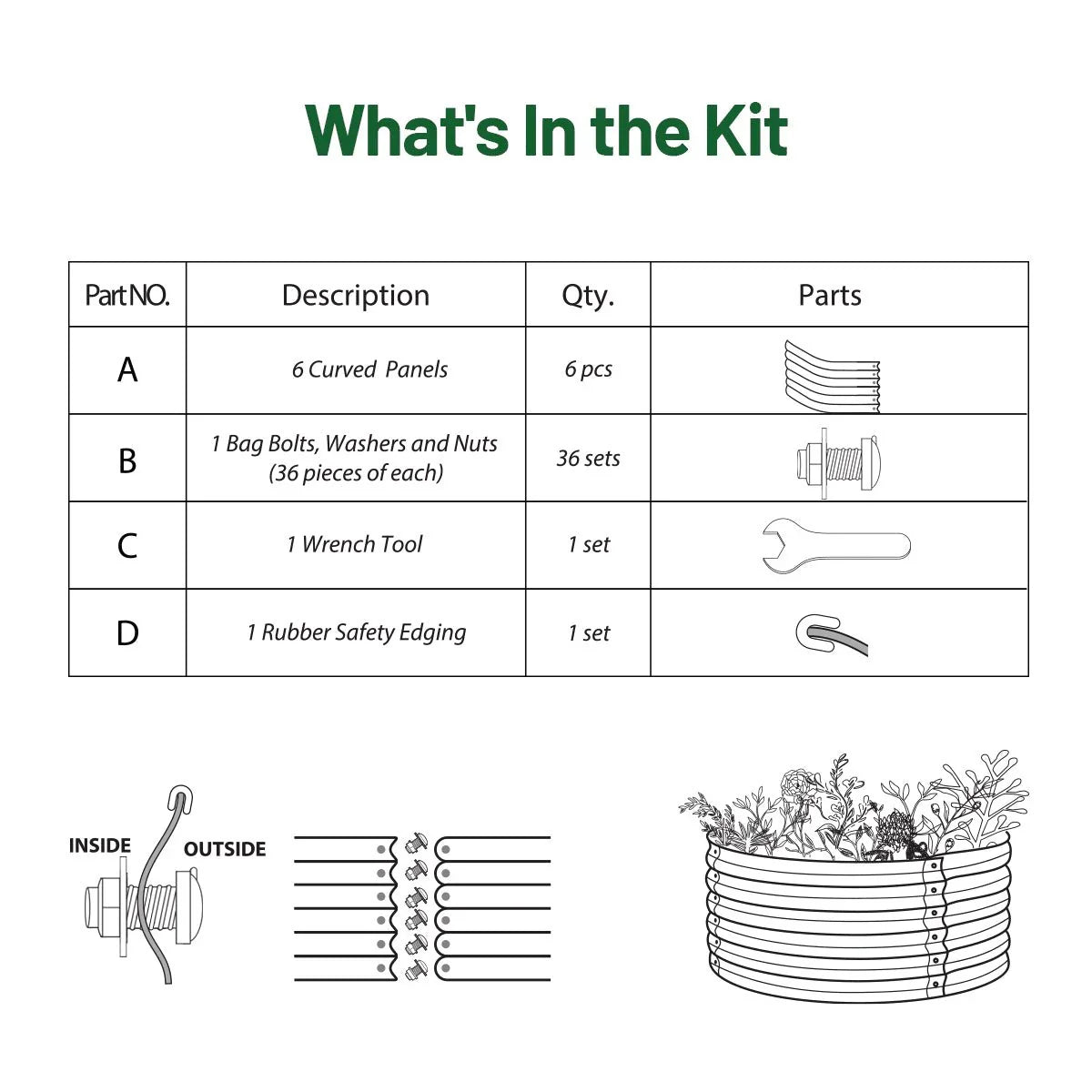 What's In the Kit

| Part NO. | Description | Qty. | Parts |
|---|---|---|---|
| A | 6 Curved Panels | 6 pcs | |
| B | 1 Bag Bolts, Washers and Nuts (36 pieces of each) | 36 sets | |
| C | 1 Wrench Tool | 1 set | |
| D | 1 Rubber Safety Edging | 1 set | |

INSIDE OUTSIDE