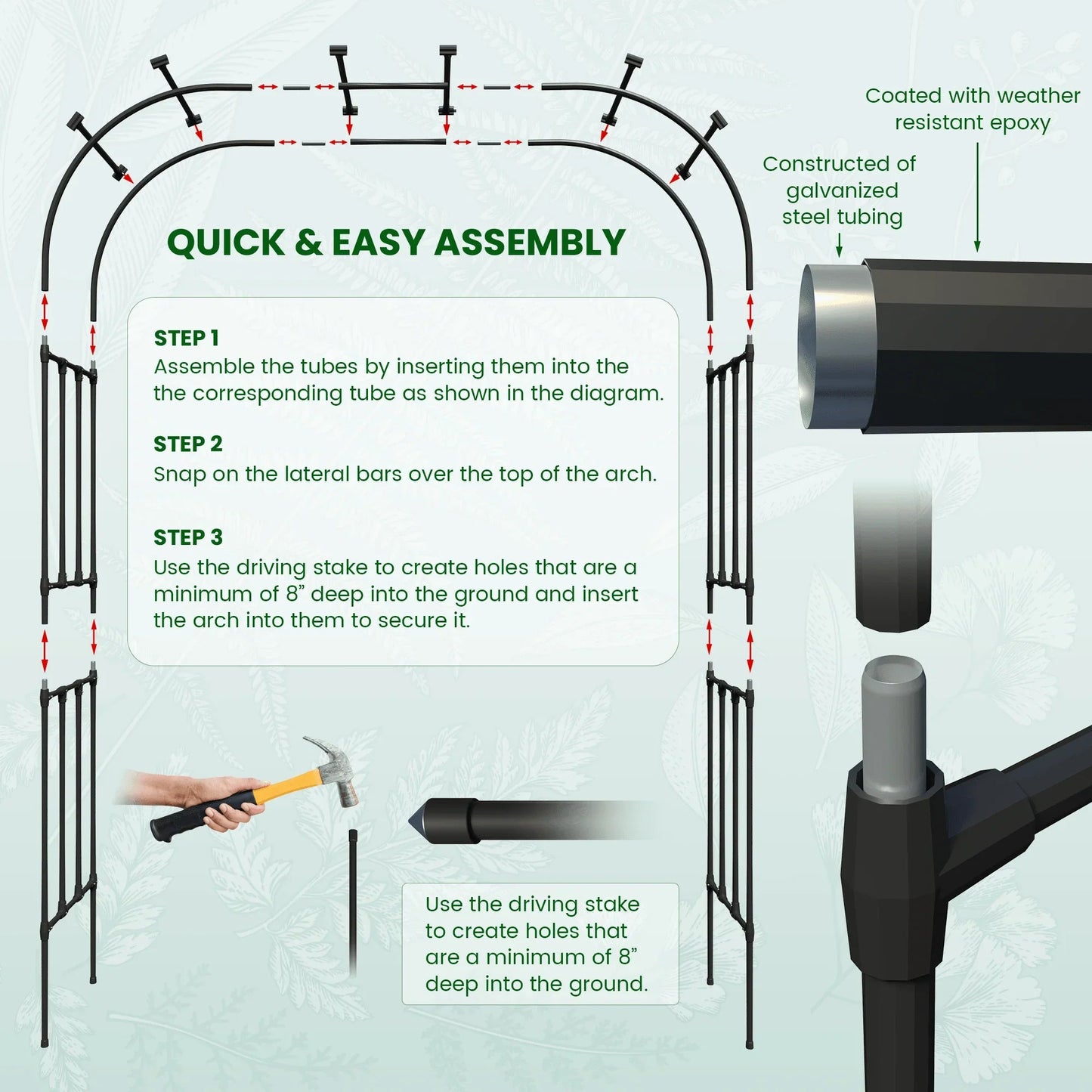 Coated with weather resistant epoxy

Constructed of galvanized steel tubing

QUICK & EASY ASSEMBLY

STEP 1
Assemble the tubes by inserting them into the the corresponding tube as shown in the diagram.

STEP 2
Snap on the lateral bars over the top of the arch.

STEP 3
Use the driving stake to create holes that are a minimum of 8” deep into the ground and insert the arch into them to secure it.

Use the driving stake to create holes that are a minimum of 8” deep into the ground.